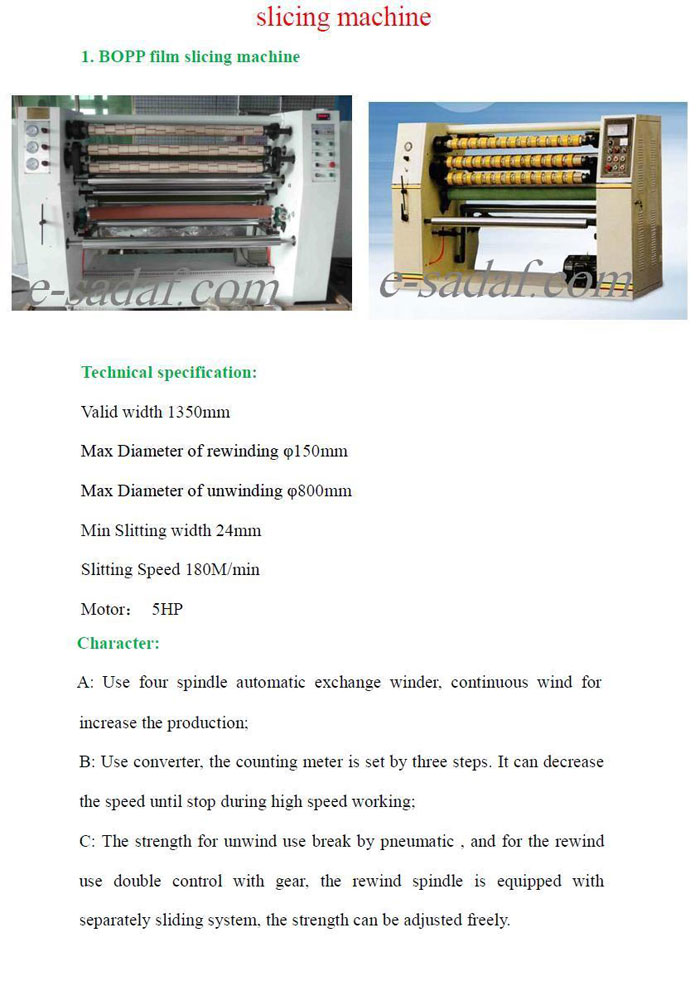 slicing machine

1. BOPP film slicing machine

e-sadaf.com

e-sadaf.com

Technical specification:

Valid width 1350mm

Max Diameter of rewinding φ150mm

Max Diameter of unwinding φ800mm

Min Slitting width 24mm

Slitting Speed 180M/min

Motor： 5HP

Character:

A: Use four spindle automatic exchange winder, continuous wind for increase the production;

B: Use converter, the counting meter is set by three steps. It can decrease the speed until stop during high speed working;

C: The strength for unwind use break by pneumatic , and for the rewind use double control with gear, the rewind spindle is equipped with separately sliding system, the strength can be adjusted freely.